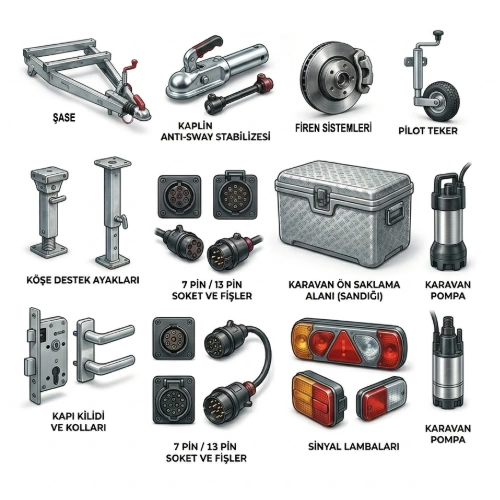 ŞASE

KAPLİN
ANTI-SWAY STABİLİZESİ

FİREN SİSTEMLERİ

PİLOT TEKER

KÖŞE DESTEK AYAKLARI

7 PİN / 13 PİN
SOKET VE FİŞLER

KARAVAN ÖN SAKLAMA
ALANI (SANDIĞI)

KARAVAN
POMPA

KAPI KİLİDİ
VE KOLLARI

7 PİN / 13 PİN
SOKET VE FİŞLER

SİNYAL LAMBALARI

KARAVAN
POMPA